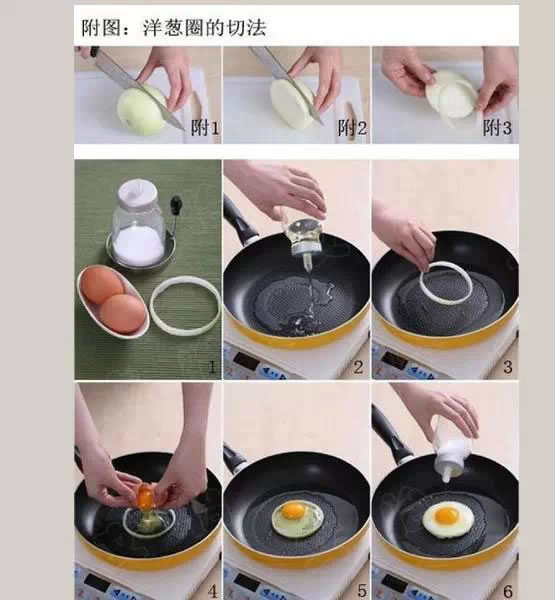 附图：洋葱圈的切法

附1

附2

附3

1

2

3

4

5

6